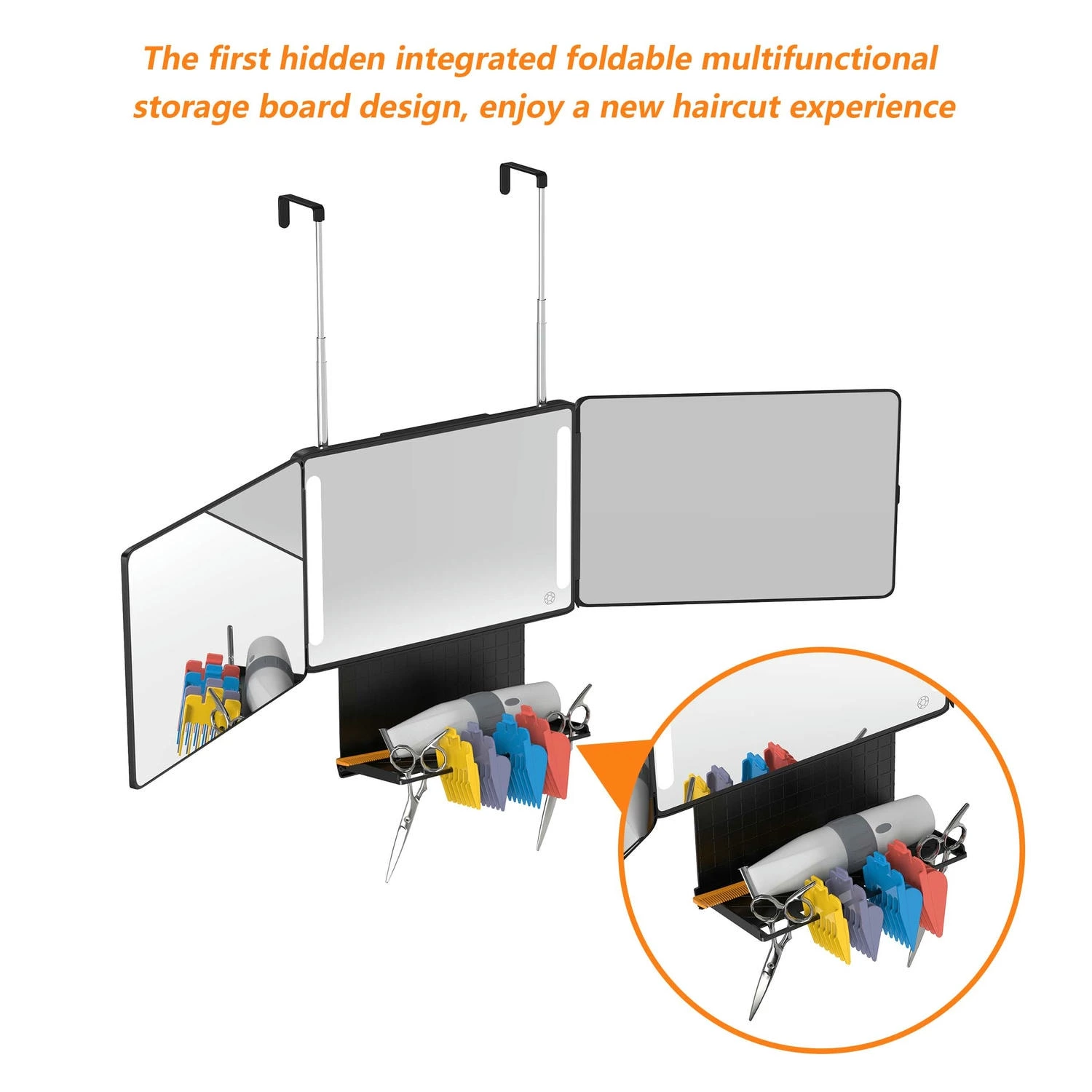 The first hidden integrated foldable multifunctional storage board design, enjoy a new haircut experience