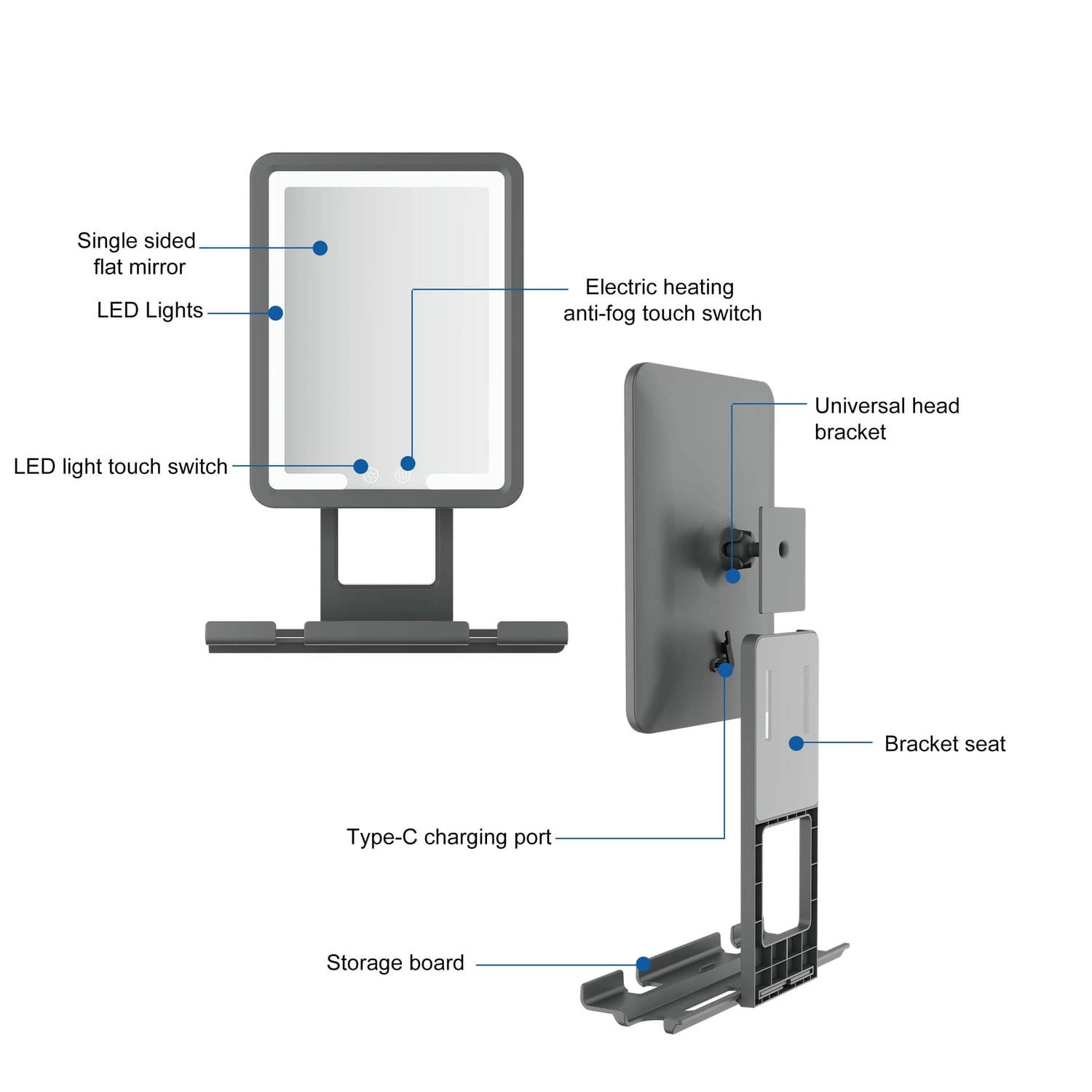 Single sided flat mirror

LED Lights

Electric heating anti-fog touch switch

LED light touch switch

Universal head bracket

Bracket seat

Type-C charging port

Storage board